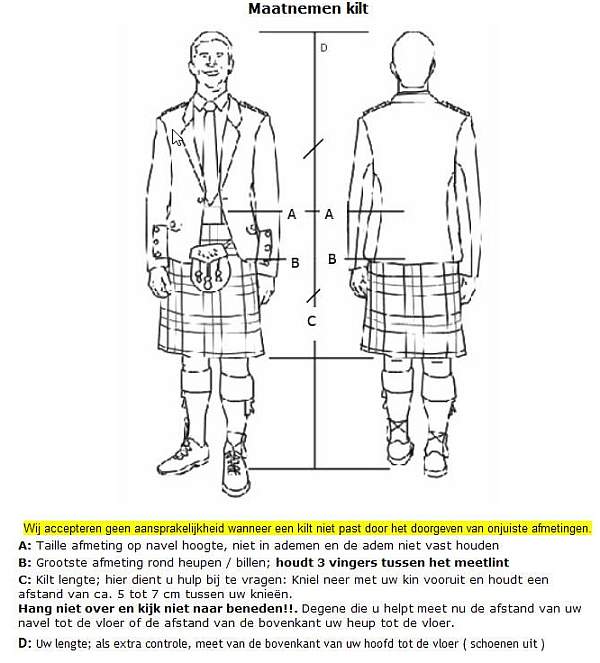 Maatnemen kilt

D

A

A

B

B

C

Wij accepteren geen aansprakelijkheid wanneer een kilt niet past door het doorgeven van onjuiste afmetingen.

A: Taille afmeting op navel hoogte, niet in ademen en de adem niet vast houden

B: Grootste afmeting rond heupen / billen; houdt 3 vingers tussen het meetlint

C: Kilt lengte; hier dient u hulp bij te vragen: Kniel neer met uw kin vooruit en houdt een afstand van ca. 5 tot 7 cm tussen uw knieën.

Hang niet over en kijk niet naar beneden!!. Degene die u helpt meet nu de afstand van uw navel tot de vloer of de afstand van de bovenkant uw heup tot de vloer.

D: Uw lengte; als extra controle, meet van de bovenkant van uw hoofd tot de vloer ( schoenen uit )